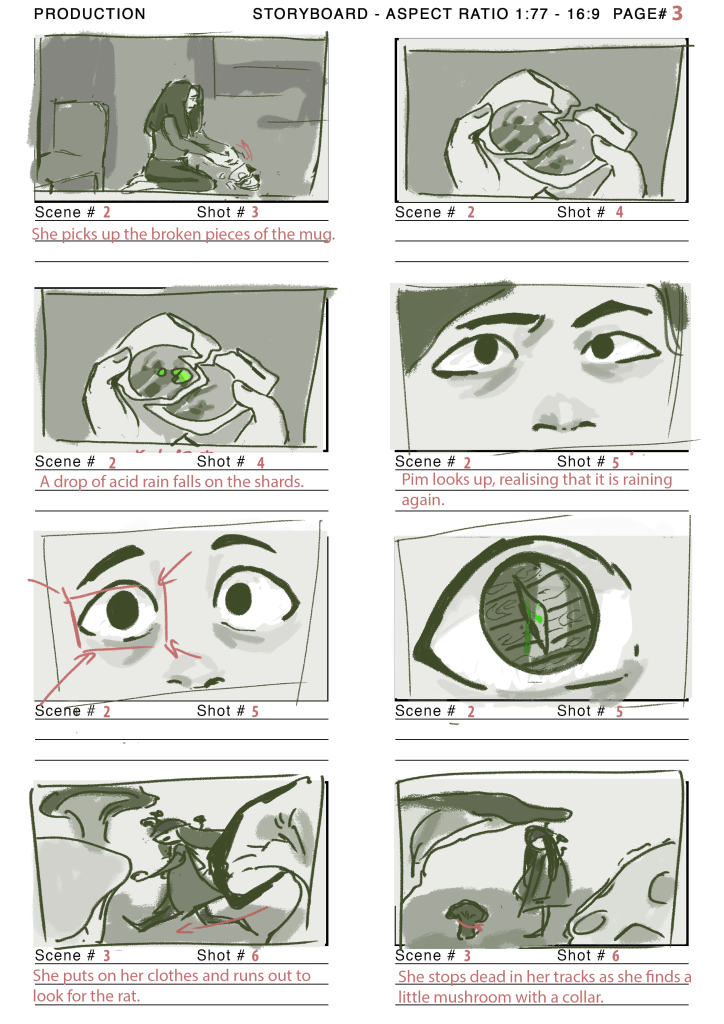 PRODUCTION STORYBOARD - ASPECT RATIO 1:77 - 16:9 PAGE# 3

Scene # 2 Shot # 3
She picks up the broken pieces of the mug.

Scene # 2 Shot # 4

Scene # 2 Shot # 4
A drop of acid rain falls on the shards.

Scene # 2 Shot # 5
Pim looks up, realising that it is raining again.

Scene # 2 Shot # 5

Scene # 2 Shot # 5

Scene # 3 Shot # 6
She puts on her clothes and runs out to look for the rat.

Scene # 3 Shot # 6
She stops dead in her tracks as she finds a little mushroom with a collar.